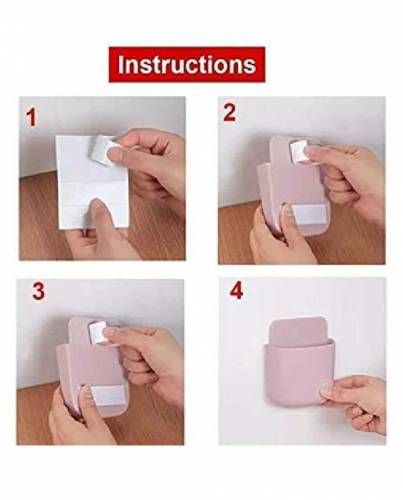 Instructions

1

2

3

4