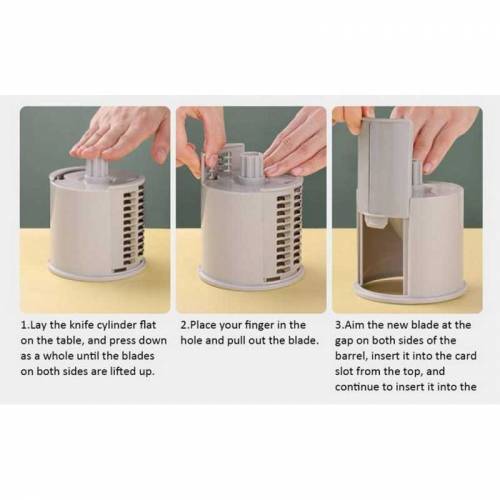 1.Lay the knife cylinder flat on the table, and press down as a whole until the blades on both sides are lifted up.

2.Place your finger in the hole and pull out the blade.

3.Aim the new blade at the gap on both sides of the barrel, insert it into the card slot from the top, and continue to insert it into the