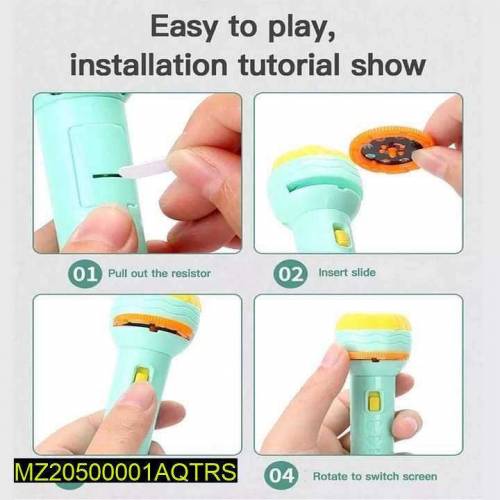 Easy to play, installation tutorial show

01 Pull out the resistor

02 Insert slide

MZ20500001AQTRS

04 Rotate to switch screen