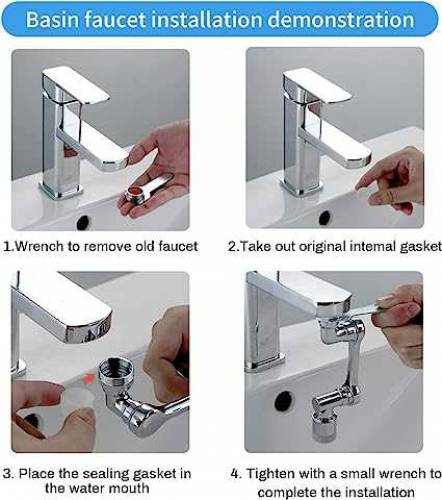 Basin faucet installation demonstration

1.Wrench to remove old faucet

2.Take out original intemal gasket

3. Place the sealing gasket in the water mouth

4. Tighten with a small wrench to complete the installation