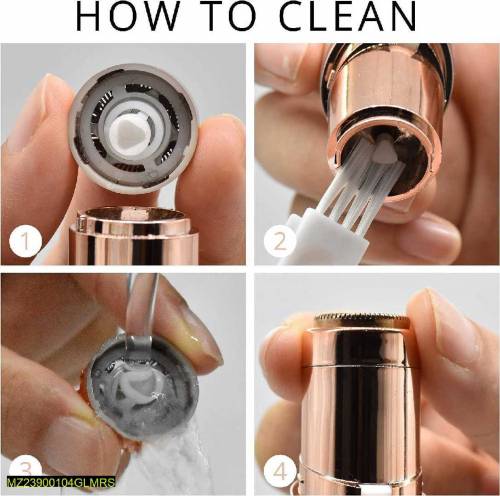 HOW TO CLEAN

1

2

3

MZ23900104GLMRS

4