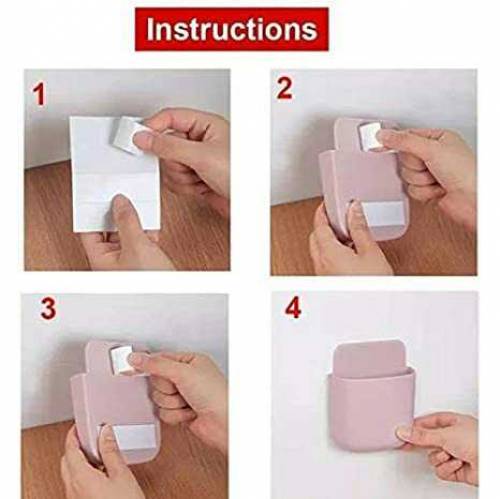 Instructions

1

2

3

4