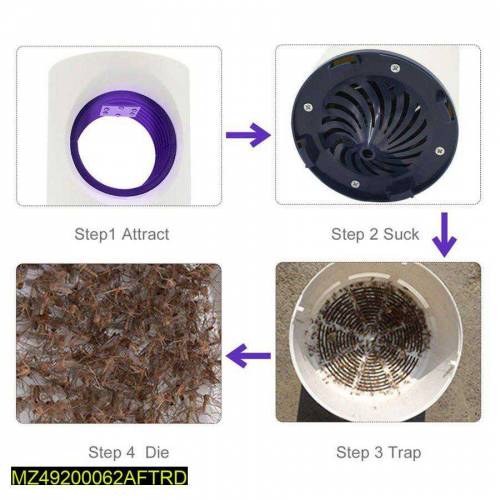 Step1 Attract

Step 2 Suck

Step 4 Die

Step 3 Trap

MZ49200062AFTRD