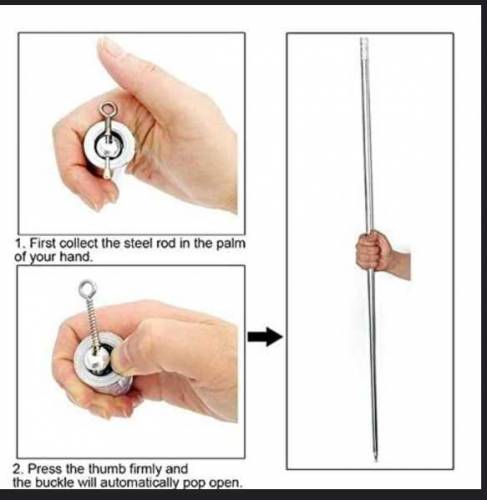 1. First collect the steel rod in the palm of your hand.

2. Press the thumb firmly and the buckle will automatically pop open.