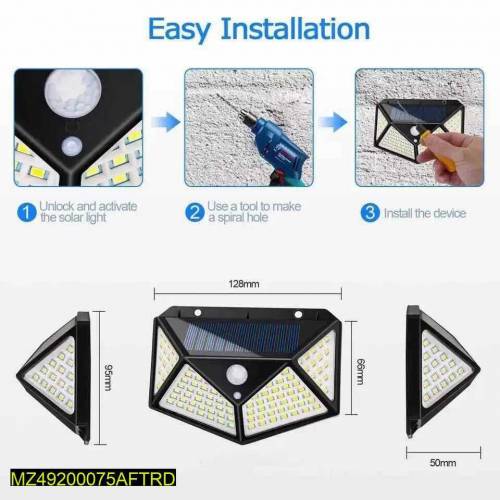 Easy Installation

1 Unlock and activate the solar light

2 Use a tool to make a spiral hole

3 Install the device

128mm

95mm

66mm

50mm

MZ49200075AFTRD