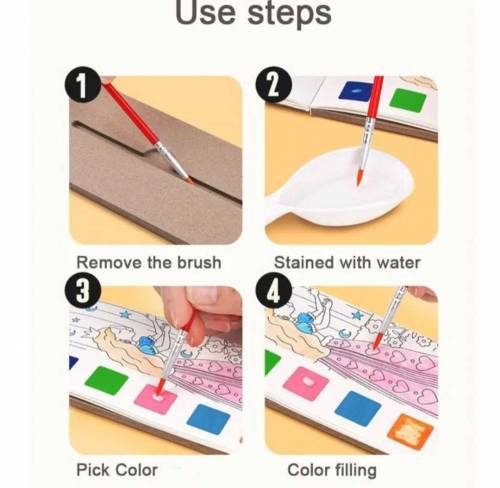 Use steps

1

Remove the brush

2

Stained with water

3

Pick Color

4

Color filling