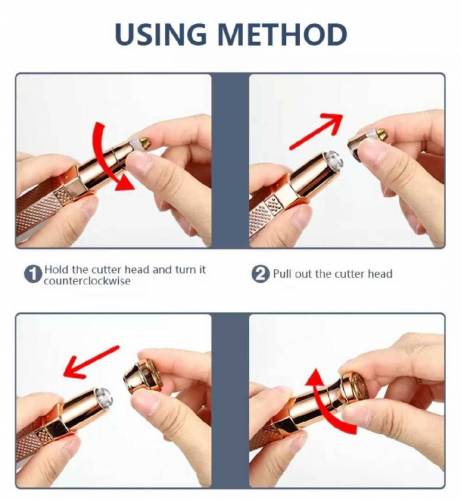 USING METHOD

1 Hold the cutter head and turn it counterclockwise

2 Pull out the cutter head