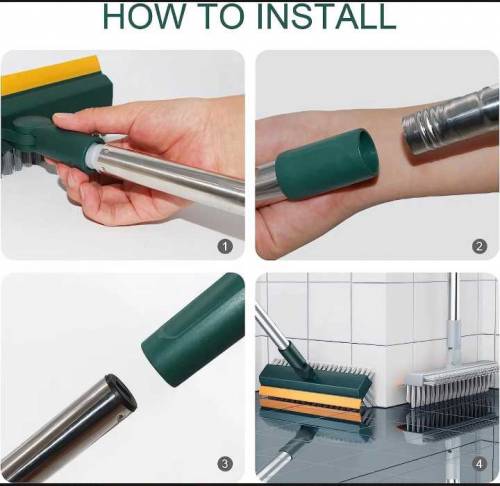 HOW TO INSTALL

1

2

3

4