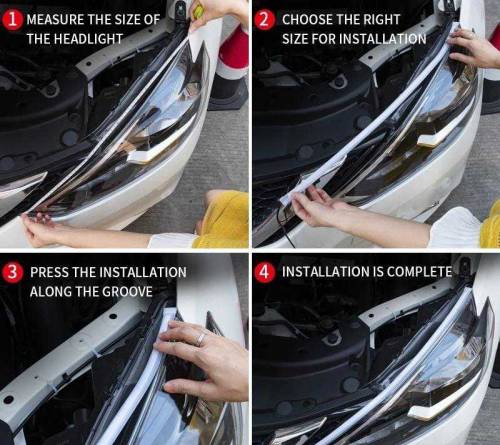 1 MEASURE THE SIZE OF THE HEADLIGHT

2 CHOOSE THE RIGHT SIZE FOR INSTALLATION

3 PRESS THE INSTALLATION ALONG THE GROOVE

4 INSTALLATION IS COMPLETE