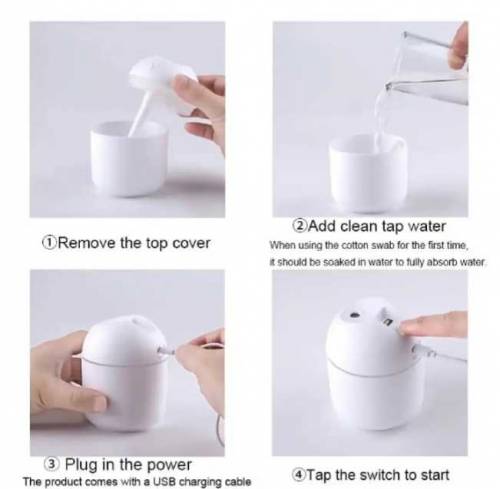 ①Remove the top cover

②Add clean tap water
When using the cotton swab for the first time, it should be soaked in water to fully absorb water.

③ Plug in the power
The product comes with a USB charging cable

④Tap the switch to start