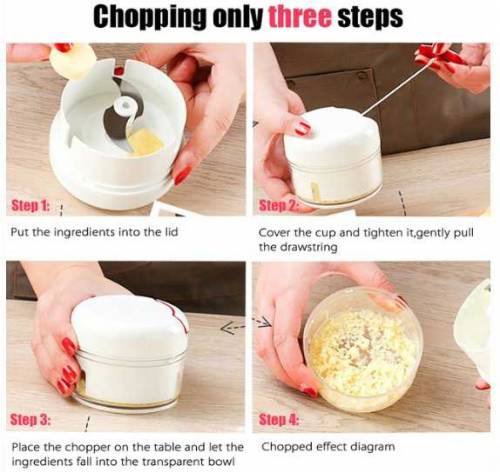 Chopping only three steps

Step 1:

Put the ingredients into the lid

Step 2:

Cover the cup and tighten it,gently pull the drawstring

Step 3:

Place the chopper on the table and let the ingredients fall into the transparent bowl

Step 4:

Chopped effect diagram