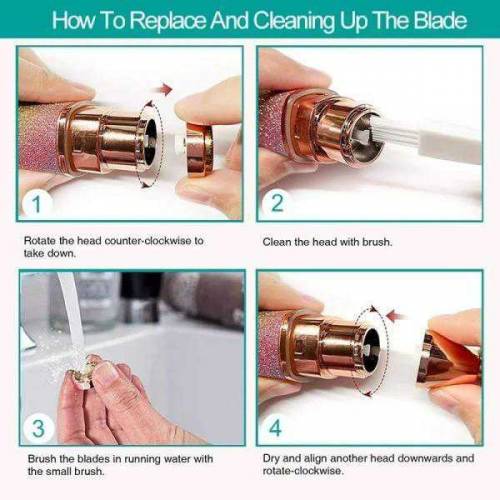 How To Replace And Cleaning Up The Blade

1

Rotate the head counter-clockwise to take down.

2

Clean the head with brush.

3

Brush the blades in running water with the small brush.

4

Dry and align another head downwards and rotate-clockwise.